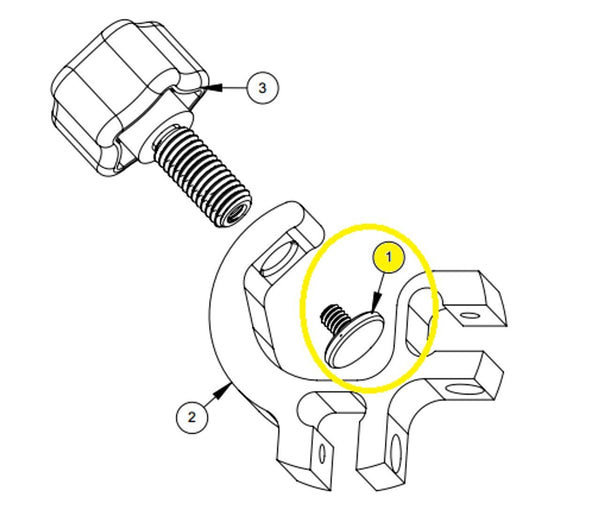 3
1
2